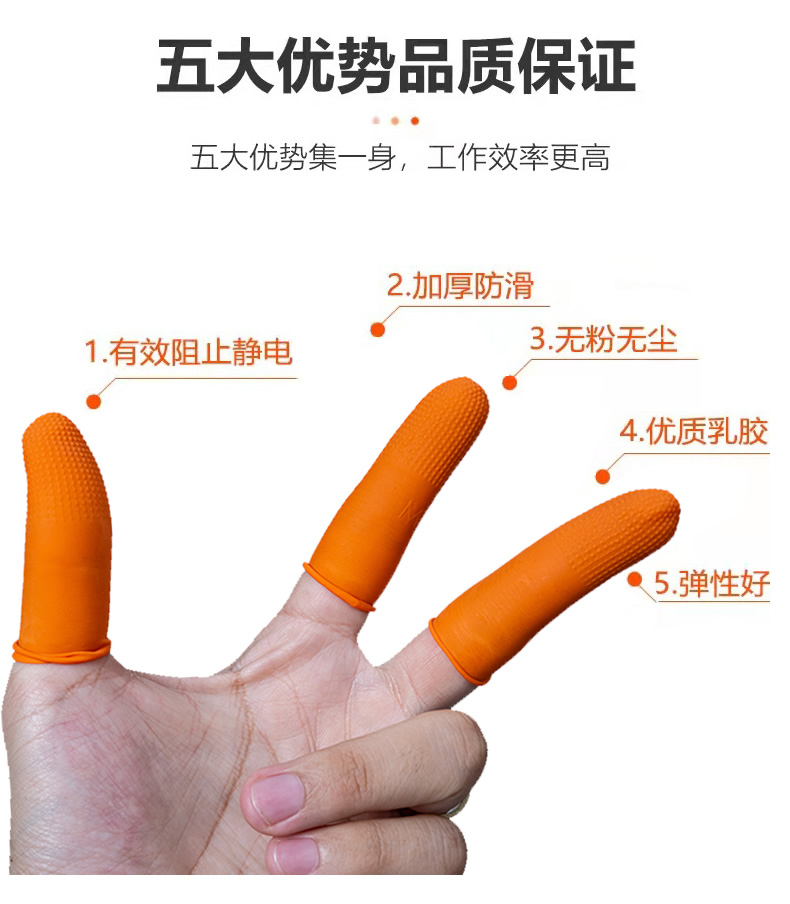 五大优势品质保证

五大优势集一身，工作效率更高

1.有效阻止静电

2.加厚防滑

3.无粉无尘

4.优质乳胶

5.弹性好